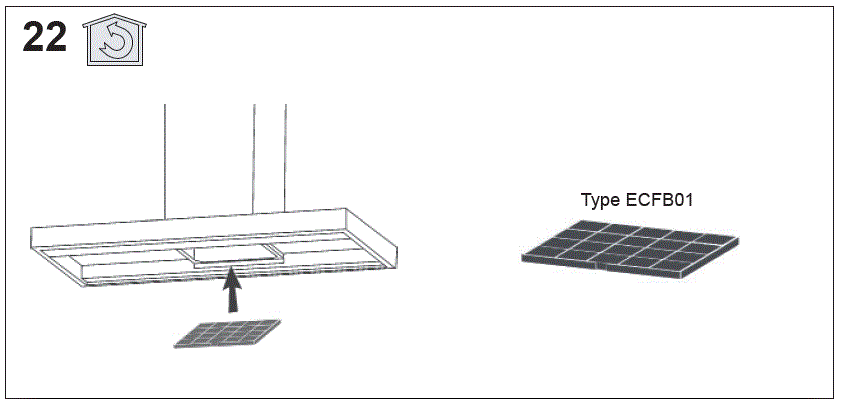 22

Type ECFB01