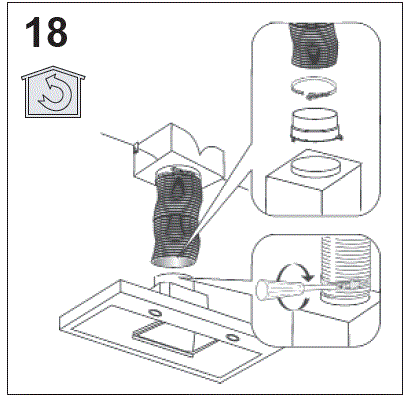 18