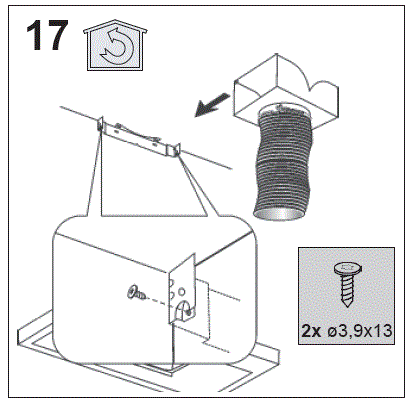 17

2x ø3,9x13