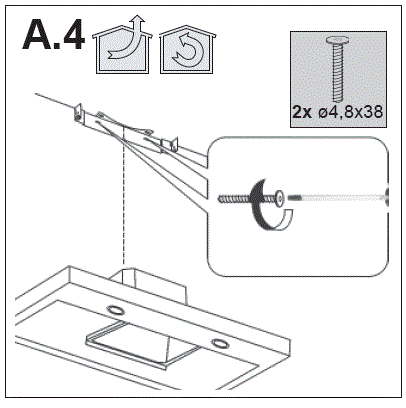 A.4

2x ø4,8x38