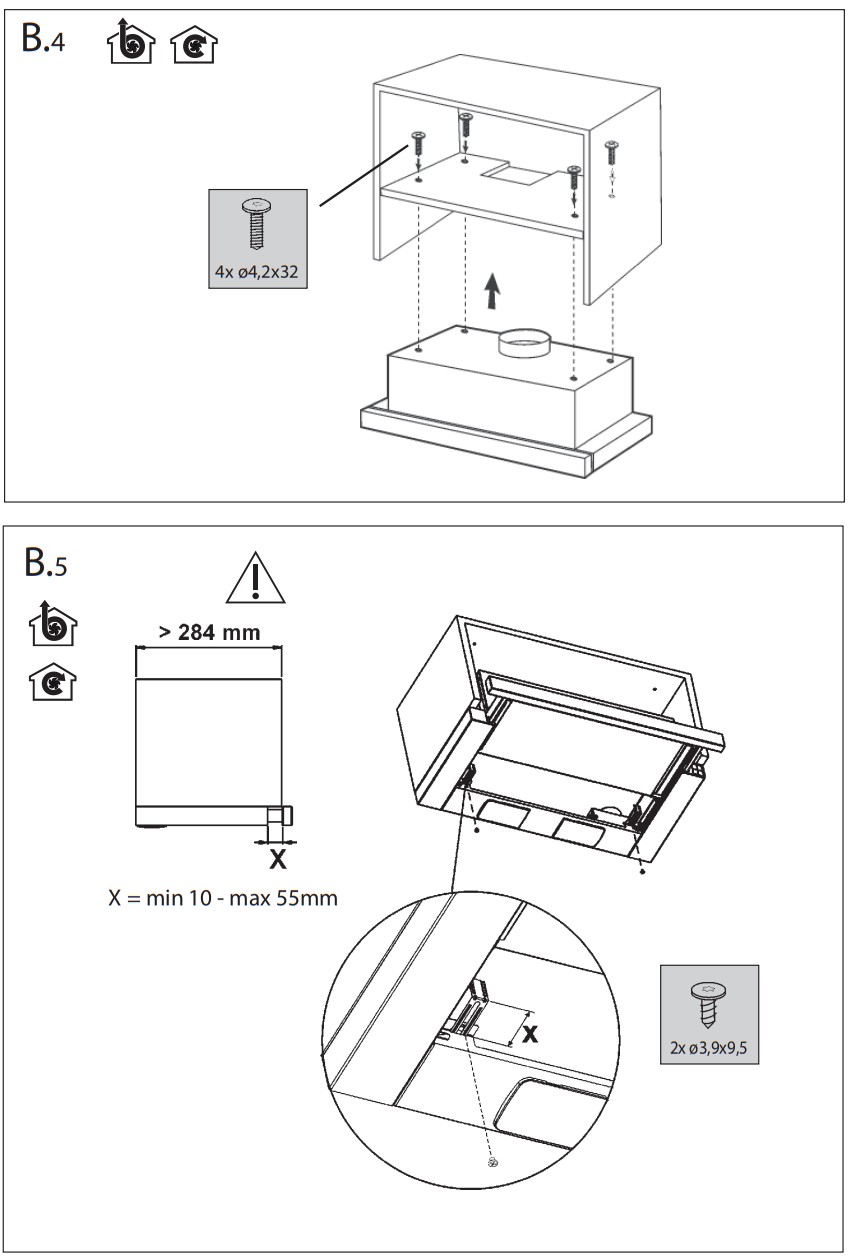 B.4

4x ø4,2x32

B.5

> 284 mm

X

X = min 10 - max 55mm

X

2x ø3,9x9,5