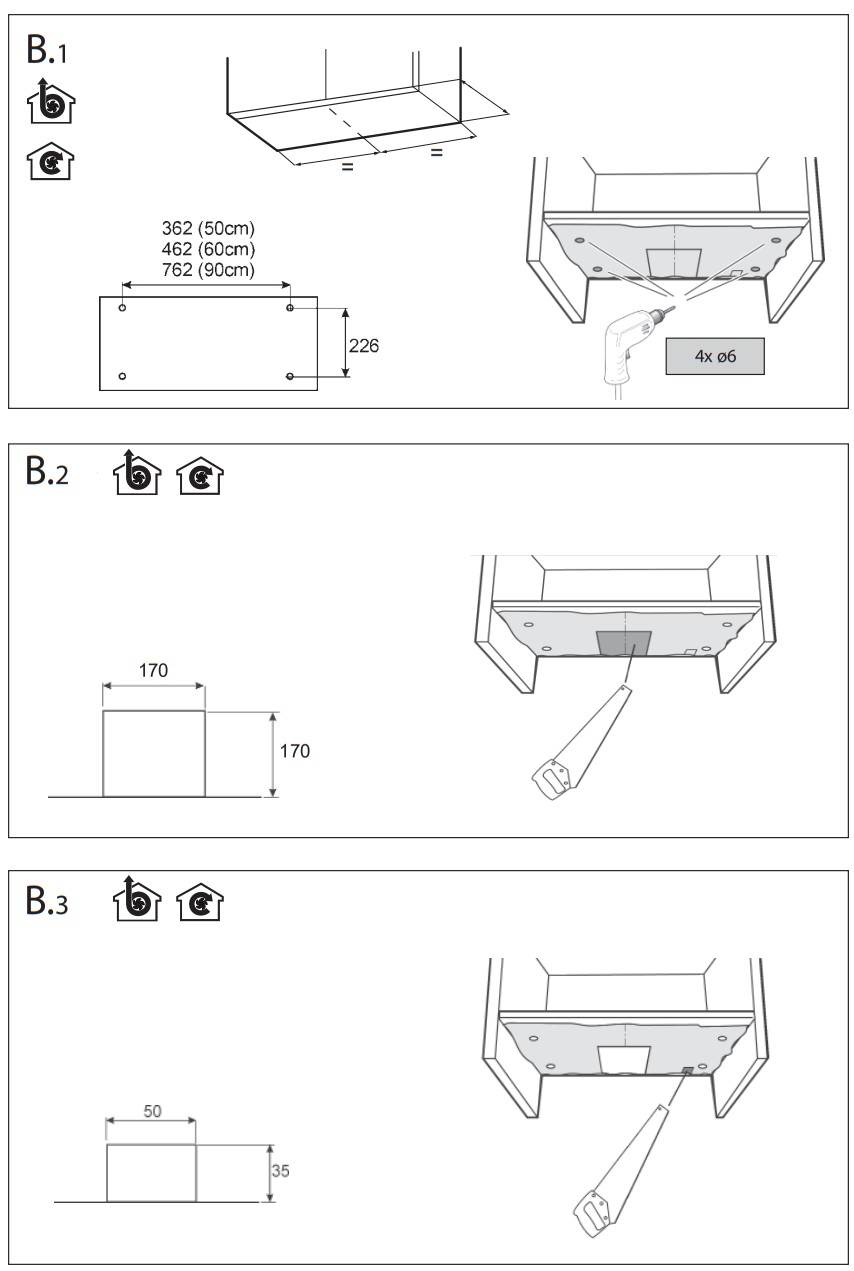 B.1

=
=

362 (50cm)
462 (60cm)
762 (90cm)

226

4x ø6

B.2

170

170

B.3

50

35