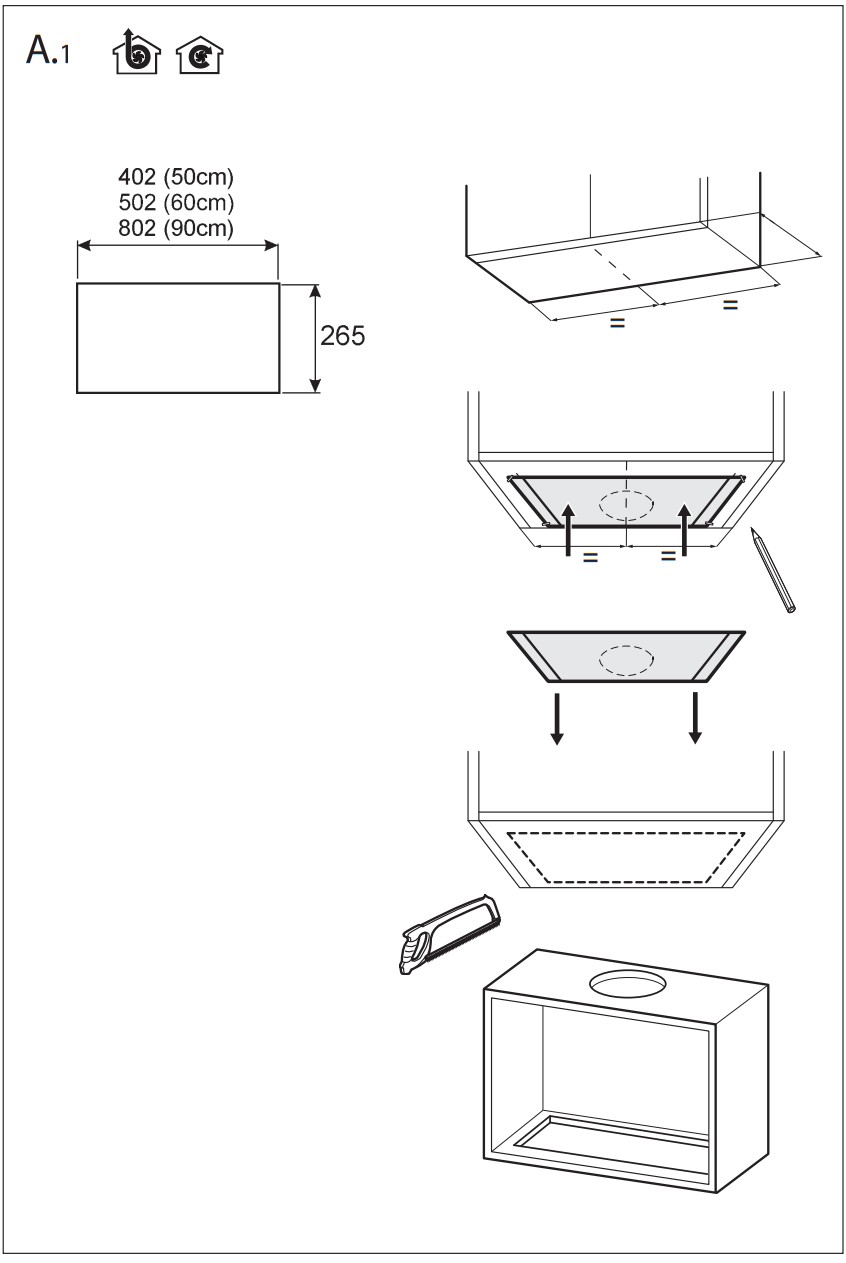 A.1

402 (50cm)
502 (60cm)
802 (90cm)

265

=
=

=
=