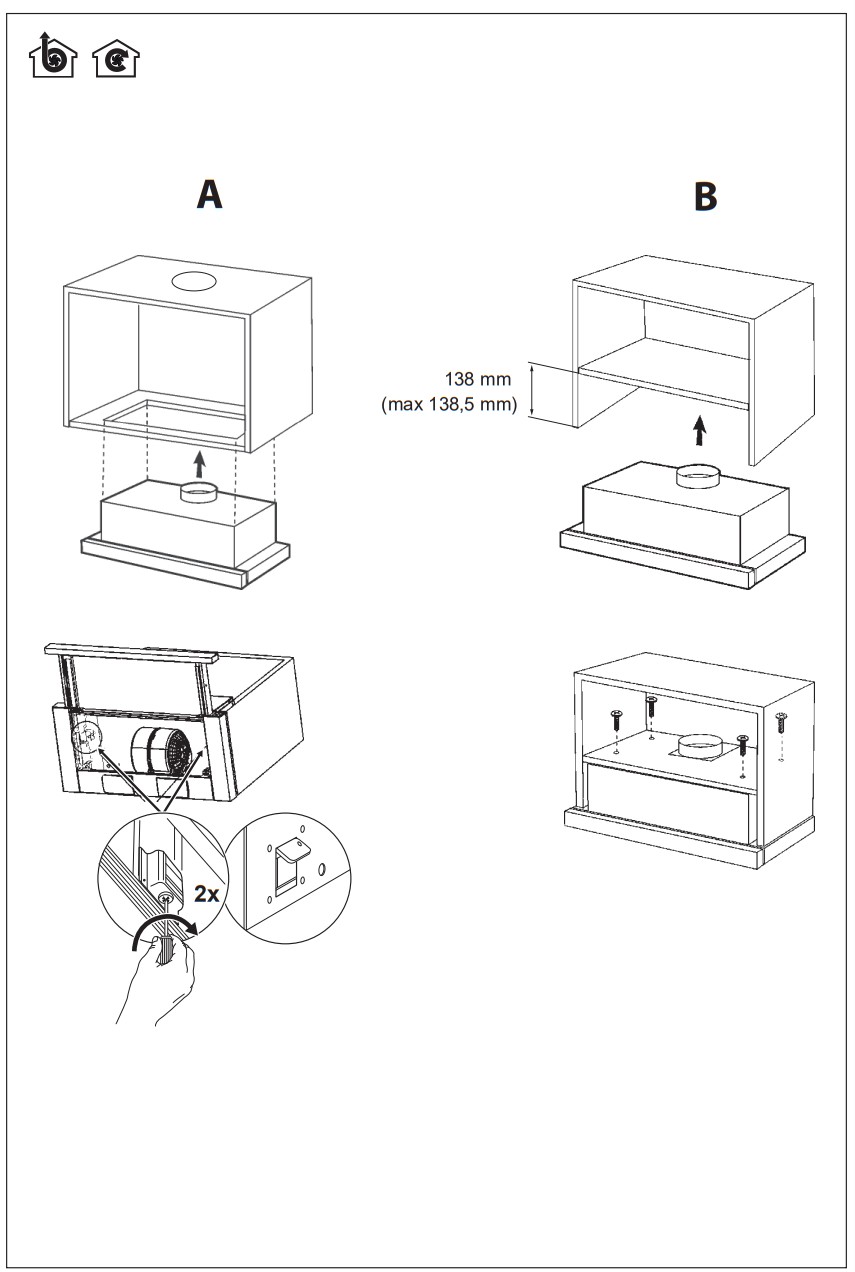 A

B

138 mm
(max 138,5 mm)

2x