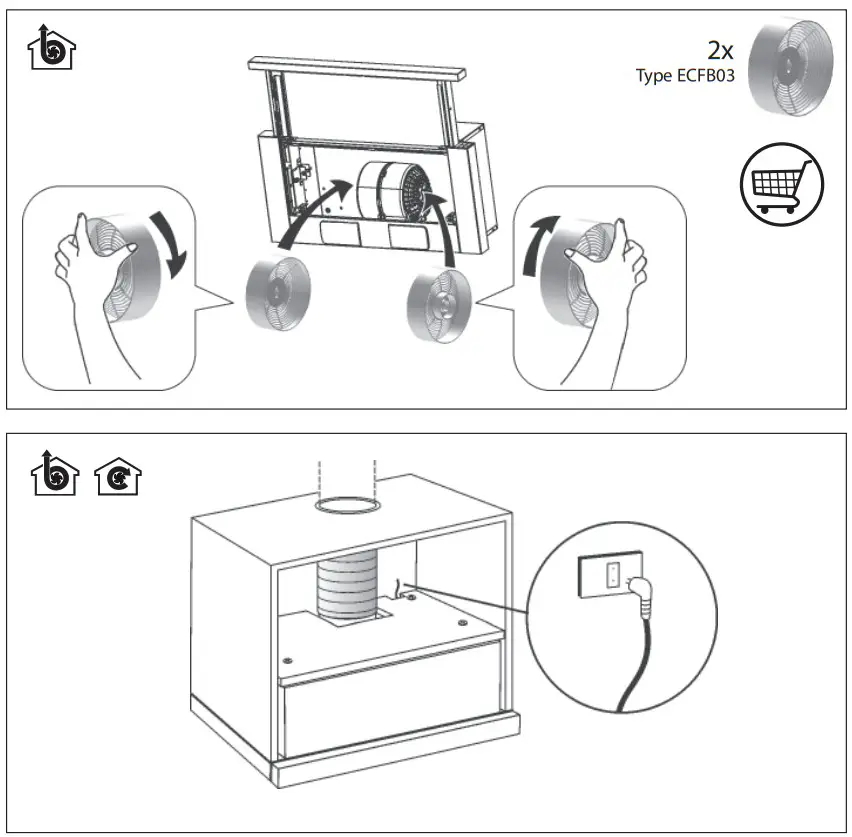 2x
Type ECFB03