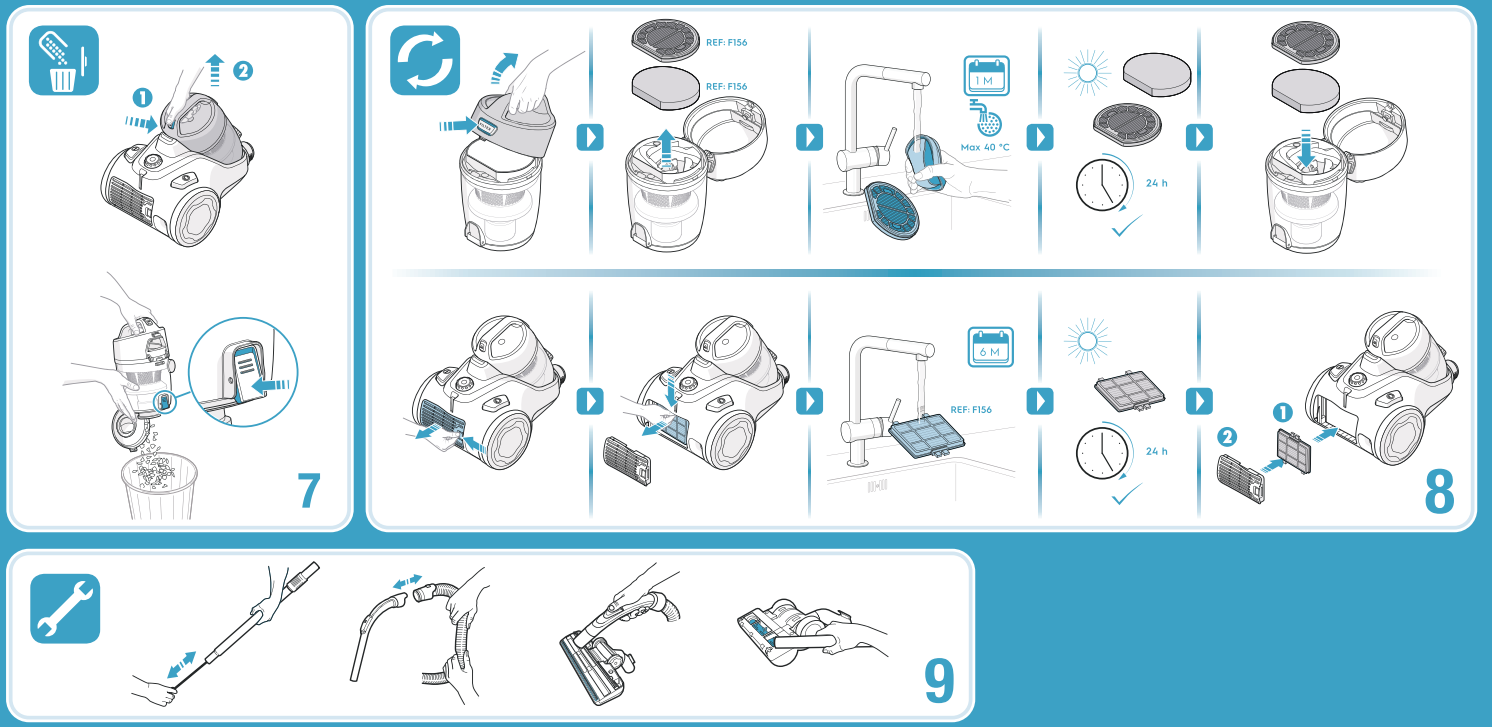 1
2
7

REF: F156
REF: F156
1 M
Max 40 °C
24 h

6 M
REF: F156
24 h
1
2
8

9