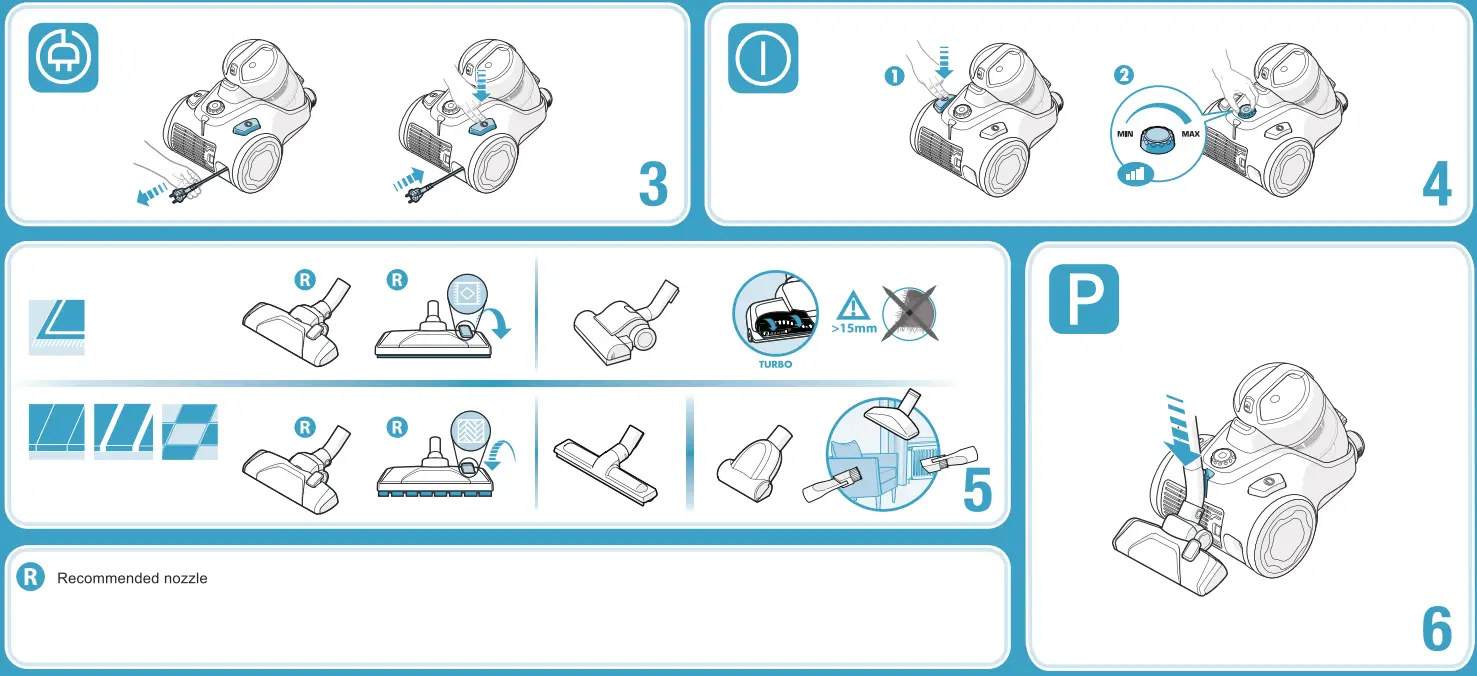 3

1
2
MIN
MAX
4

R
R
TURBO
>15mm
R
R
5

P
6

R Recommended nozzle