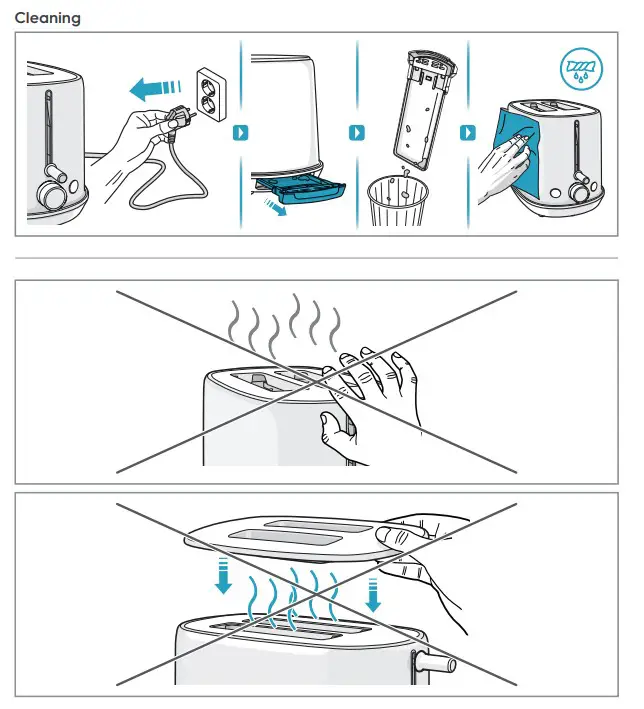 Cleaning