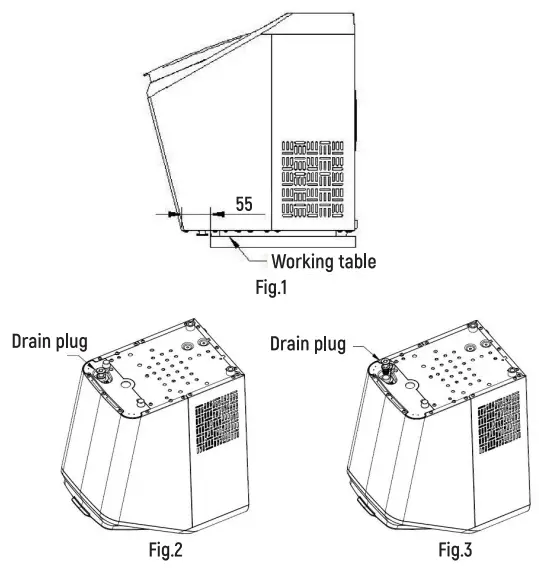 55

Working table

Fig.1

Drain plug

Fig.2

Drain plug

Fig.3