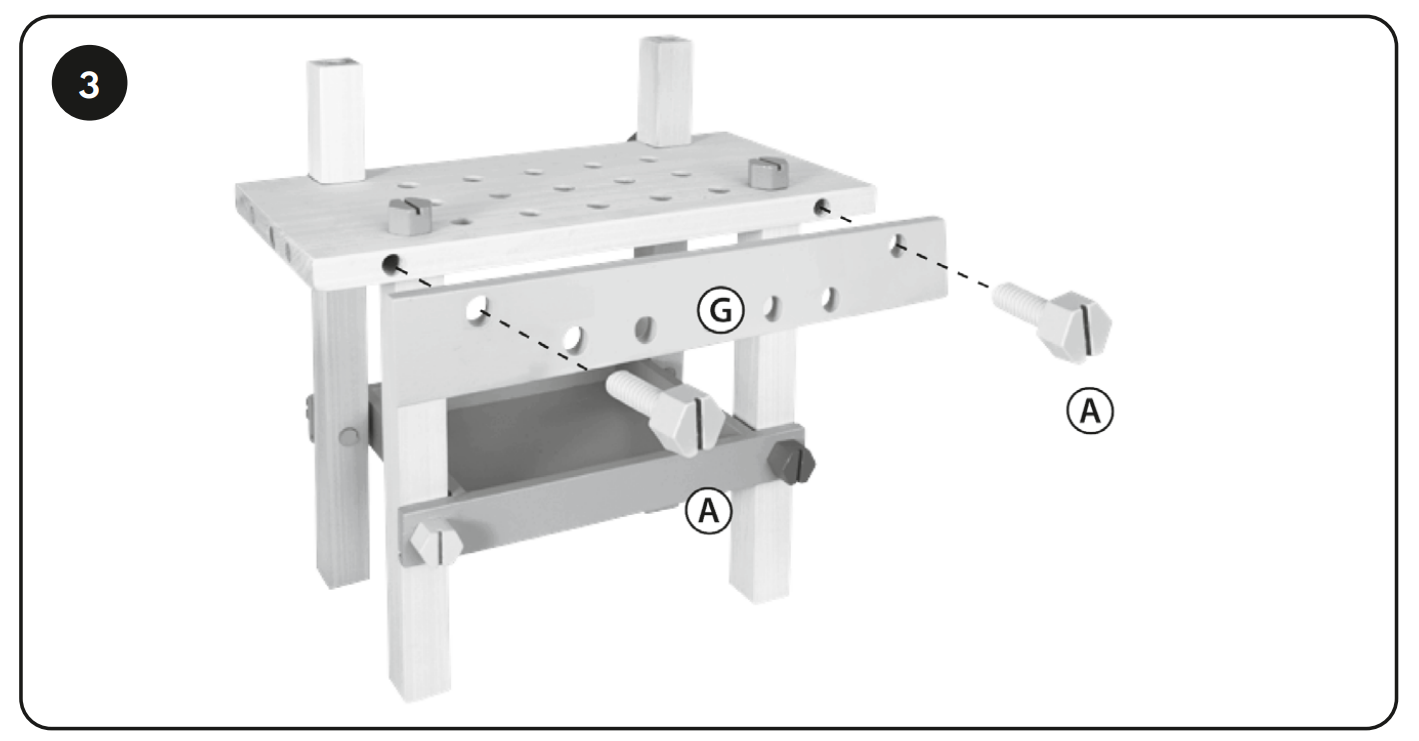 3

G

A

A