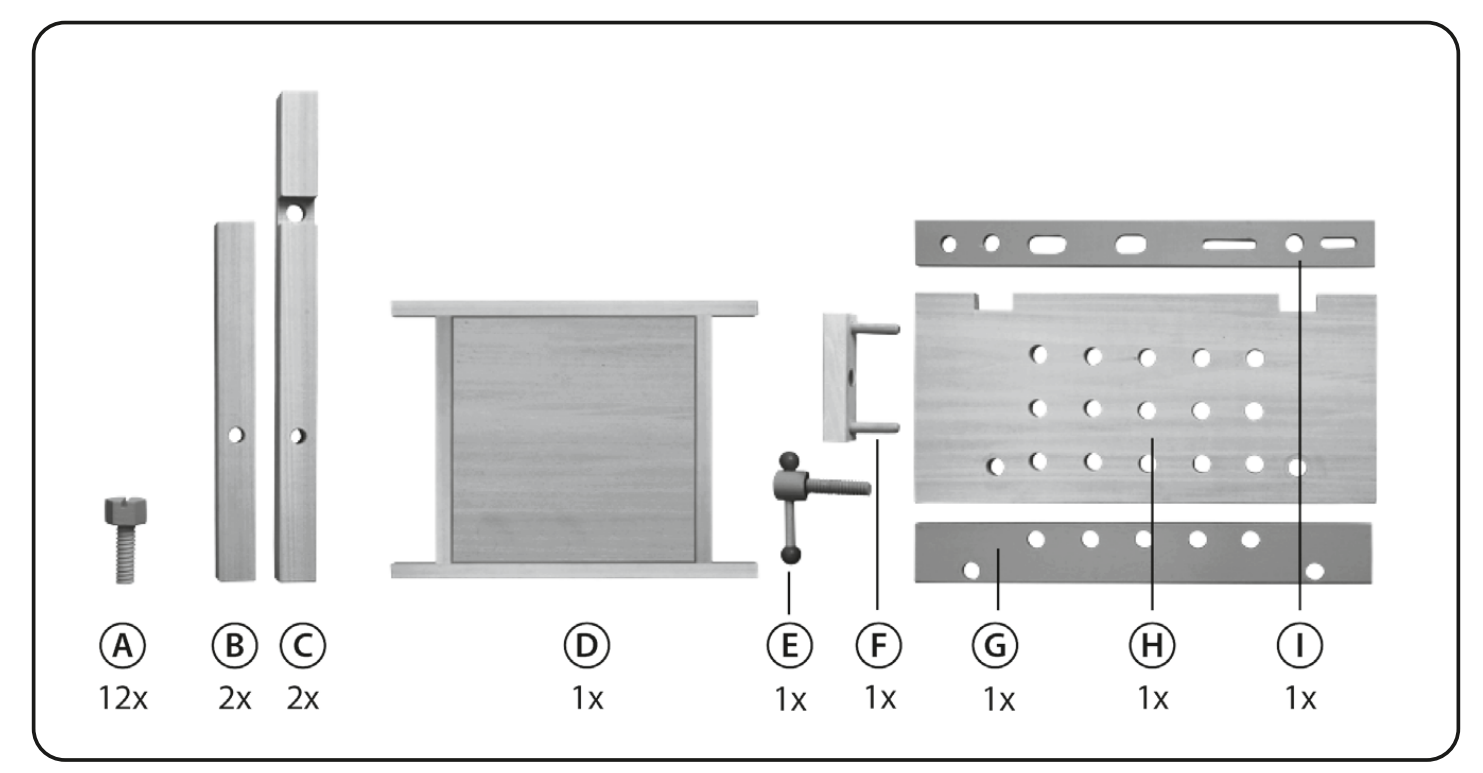 A
12x

B
2x

C
2x

D
1x

E
1x

F
1x

G
1x

H
1x

I
1x