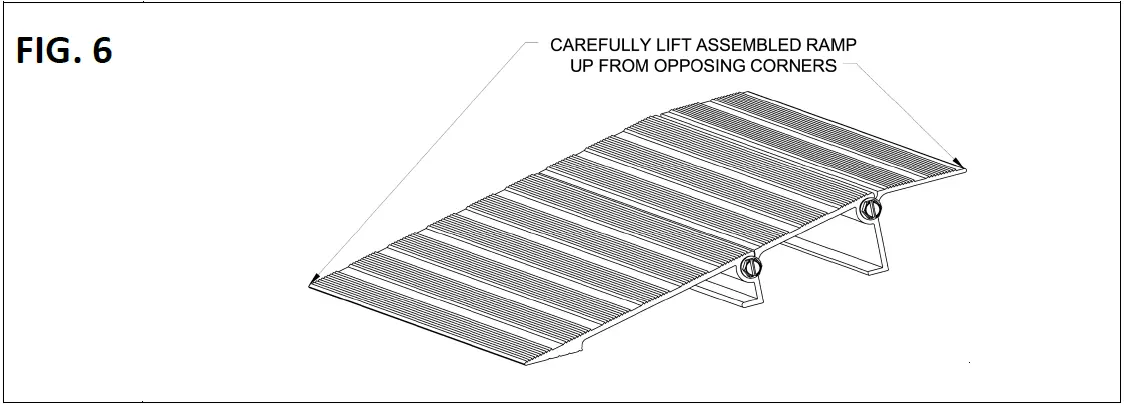 FIG. 6

CAREFULLY LIFT ASSEMBLED RAMP UP FROM OPPOSING CORNERS