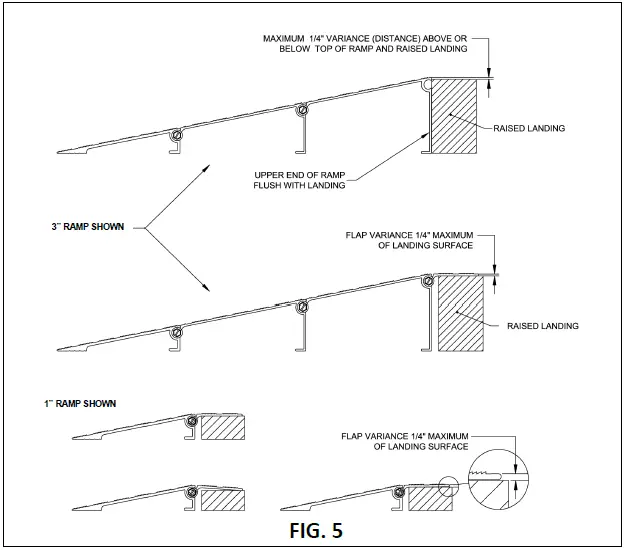 MAXIMUM 1/4" VARIANCE (DISTANCE) ABOVE OR BELOW TOP OF RAMP AND RAISED LANDING

RAISED LANDING

UPPER END OF RAMP FLUSH WITH LANDING

3" RAMP SHOWN

FLAP VARIANCE 1/4" MAXIMUM OF LANDING SURFACE

RAISED LANDING

1" RAMP SHOWN

FLAP VARIANCE 1/4" MAXIMUM OF LANDING SURFACE

FIG. 5