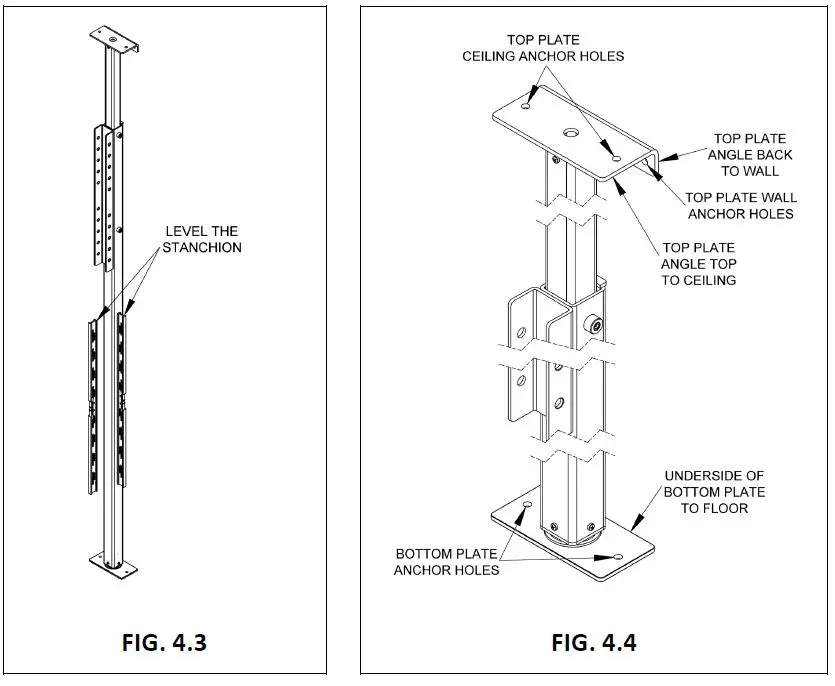 LEVEL THE STANCHION

FIG. 4.3

TOP PLATE CEILING ANCHOR HOLES

TOP PLATE ANGLE BACK TO WALL

TOP PLATE WALL ANCHOR HOLES

TOP PLATE ANGLE TOP TO CEILING

UNDERSIDE OF BOTTOM PLATE TO FLOOR

BOTTOM PLATE ANCHOR HOLES

FIG. 4.4