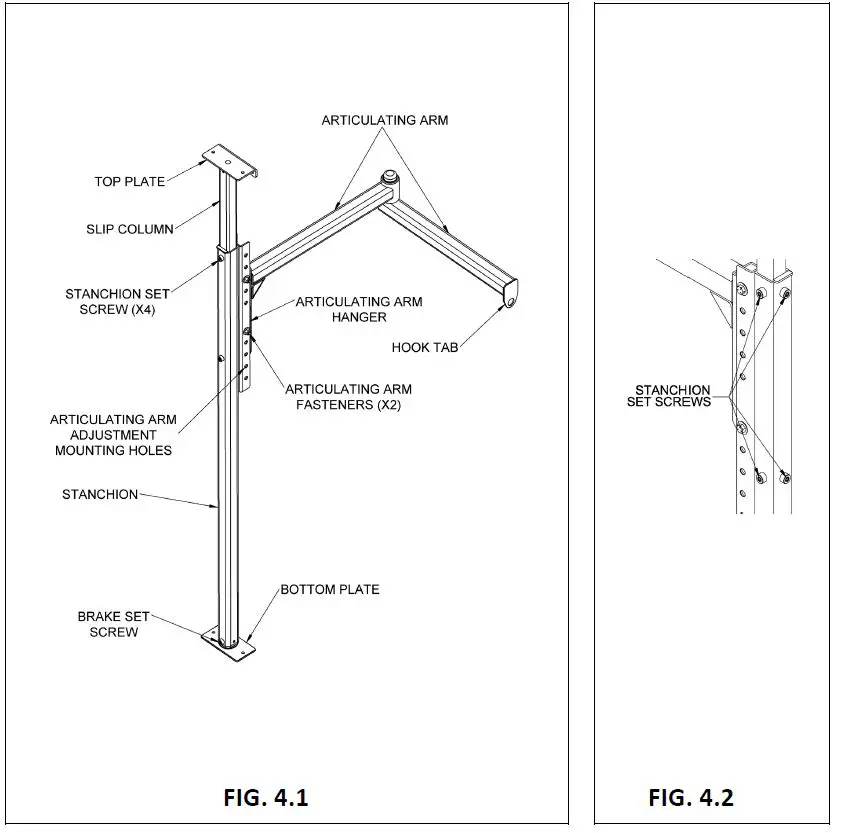 ARTICULATING ARM

TOP PLATE

SLIP COLUMN

STANCHION SET SCREW (X4)

ARTICULATING ARM HANGER

HOOK TAB

ARTICULATING ARM FASTENERS (X2)

ARTICULATING ARM ADJUSTMENT MOUNTING HOLES

STANCHION

BOTTOM PLATE

BRAKE SET SCREW

FIG. 4.1

STANCHION SET SCREWS

FIG. 4.2