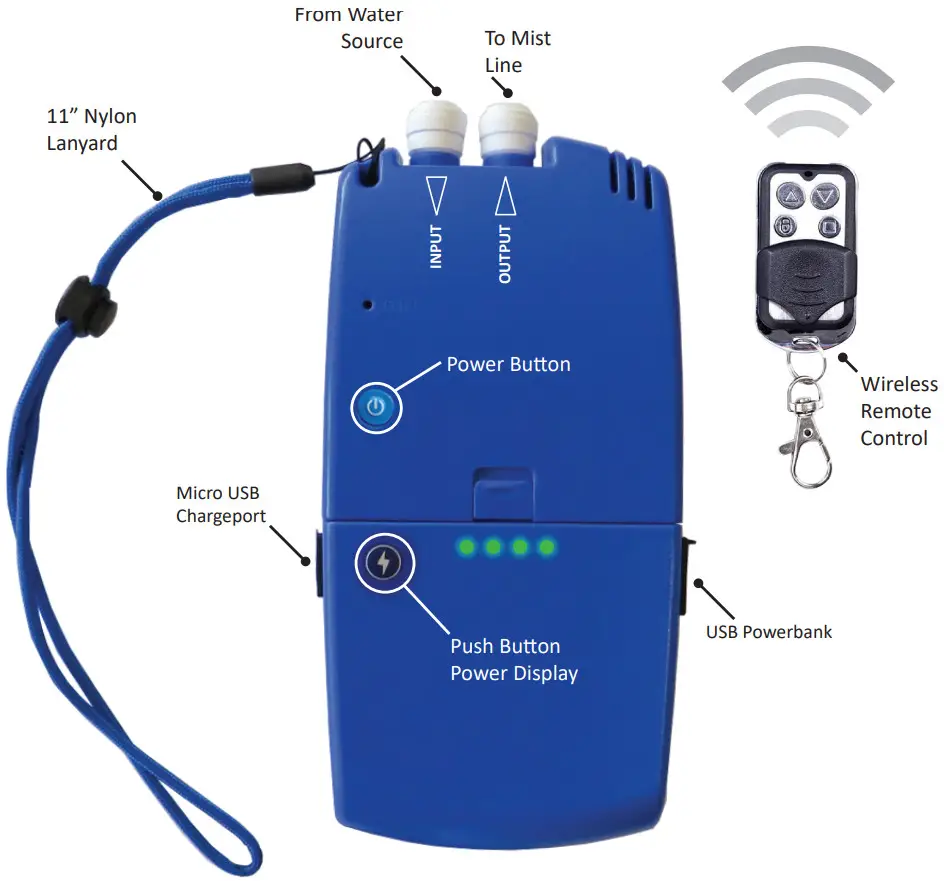 From Water Source

To Mist Line

11” Nylon Lanyard

INPUT

OUTPUT

Power Button

Wireless Remote Control

Micro USB Chargeport

Push Button Power Display

USB Powerbank