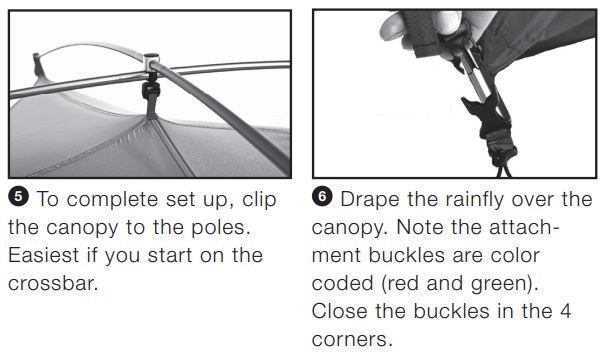 5 To complete set up, clip the canopy to the poles. Easiest if you start on the crossbar.

6 Drape the rainfly over the canopy. Note the attachment buckles are color coded (red and green). Close the buckles in the 4 corners.