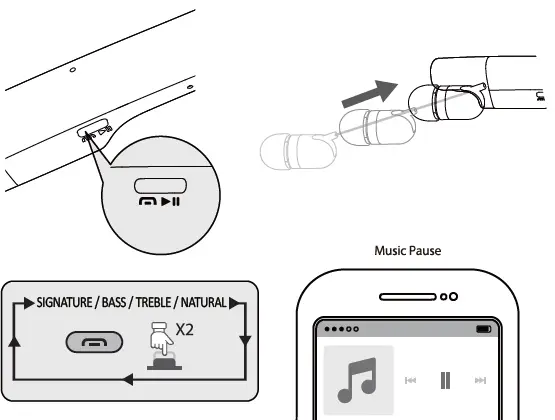 Music Pause

SIGNATURE / BASS / TREBLE / NATURAL

X2