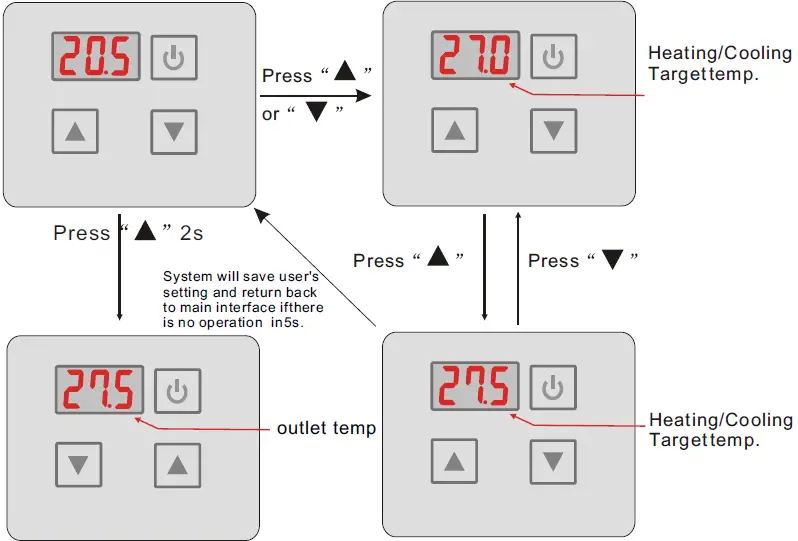 20.5

Press “ ▲ ”
or “ ▼ ”

27.0

Heating/Cooling Targettemp.

Press “ ▲ ” 2s

System will save user's setting and return back to main interface ifthere is no operation in5s.

Press “ ▲ ”

Press “ ▼ ”

27.5

outlet temp

27.5

Heating/Cooling Targettemp.