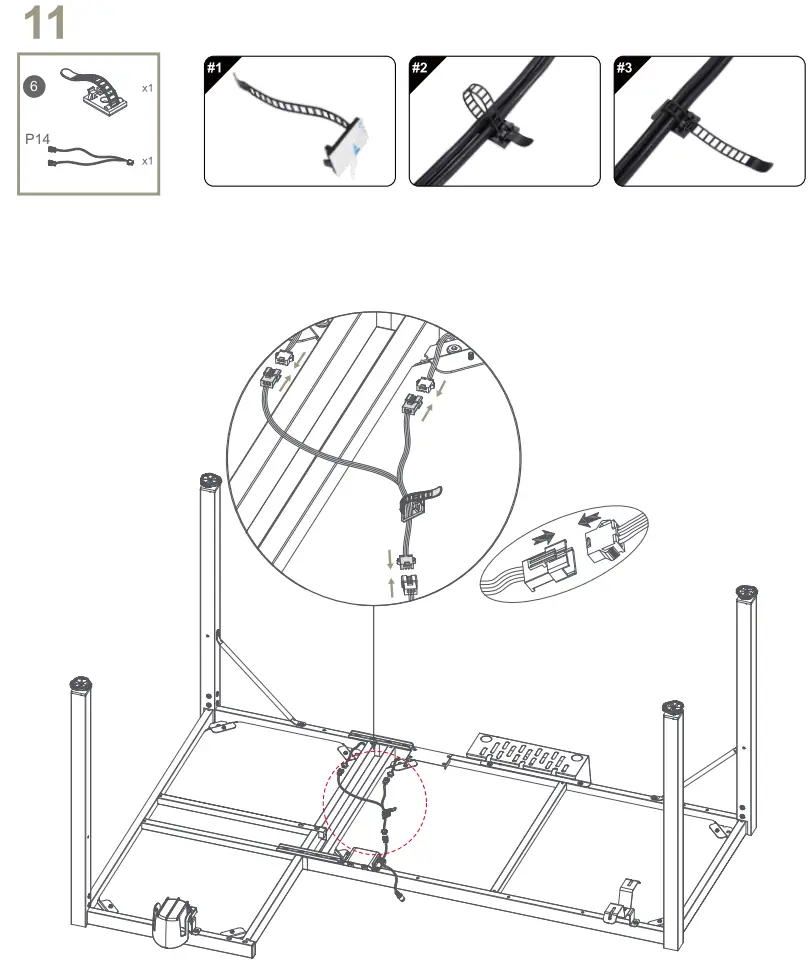 11

6
x1

P14
x1

#1

#2

#3