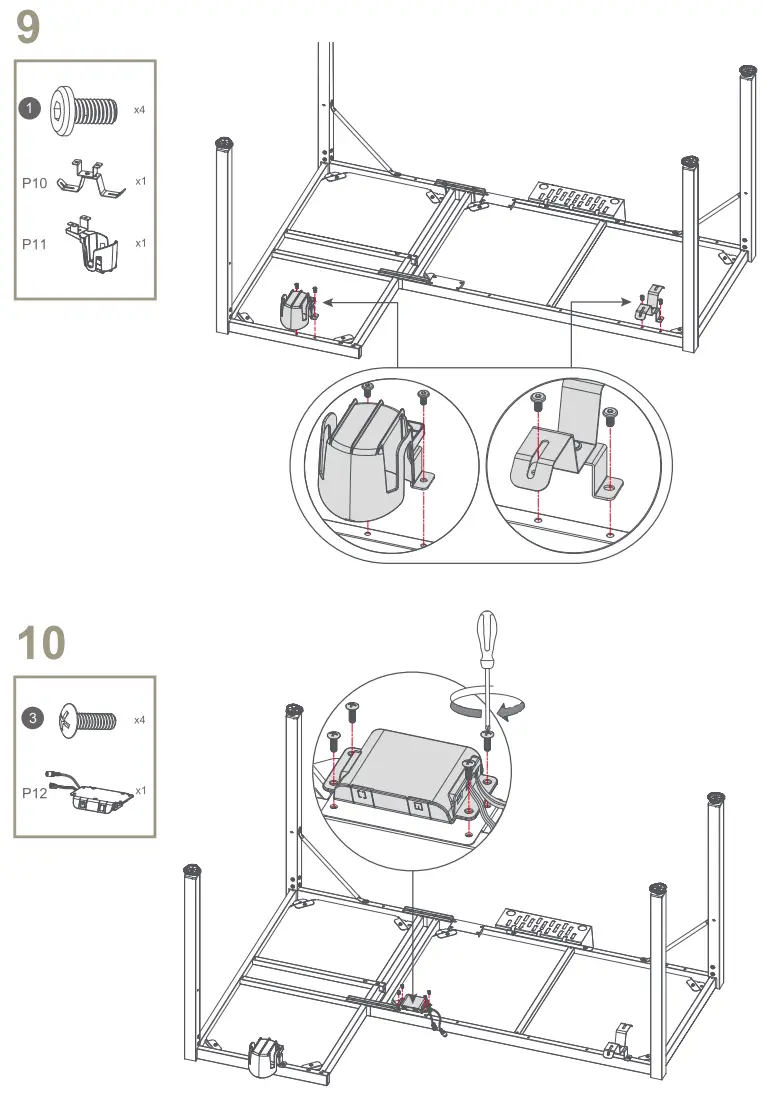 9

1 x4

P10 x1

P11 x1

10

3 x4

P12 x1