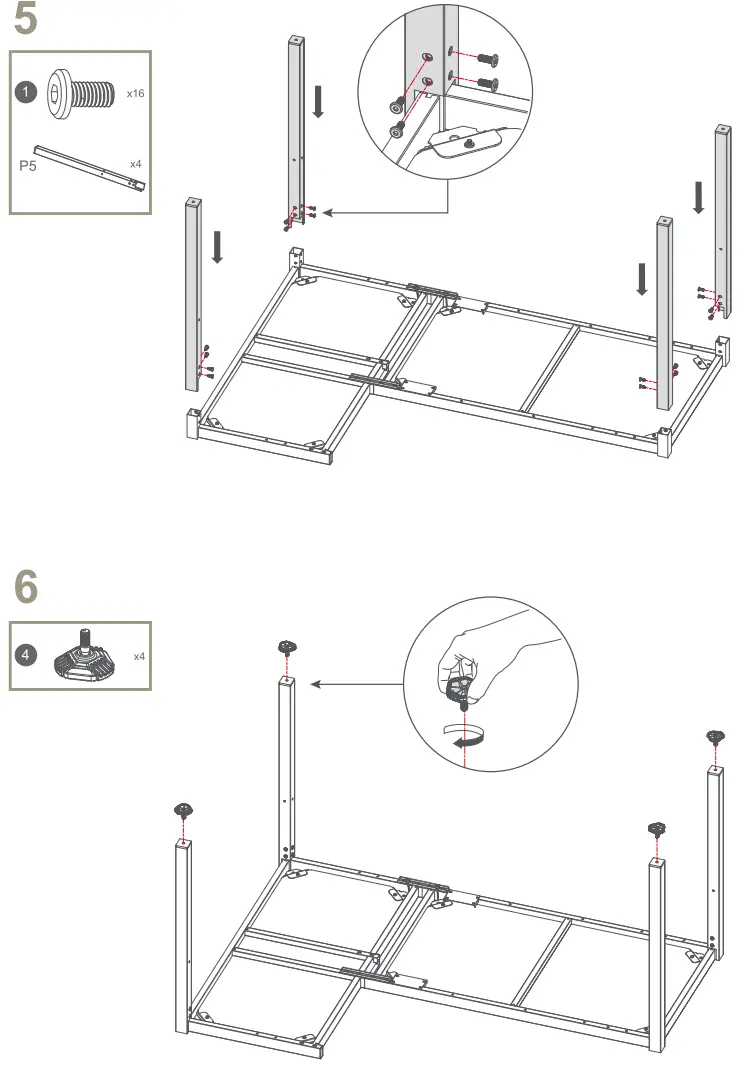 5

1 x16

P5 x4

6

4 x4