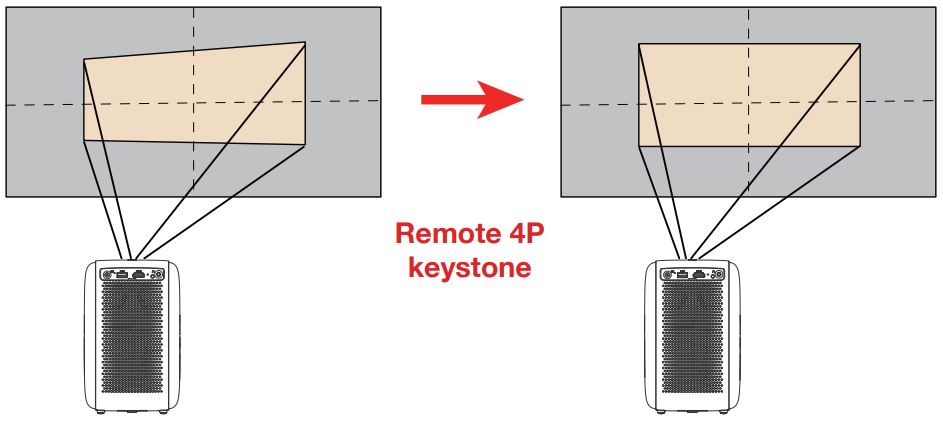 Remote 4P keystone