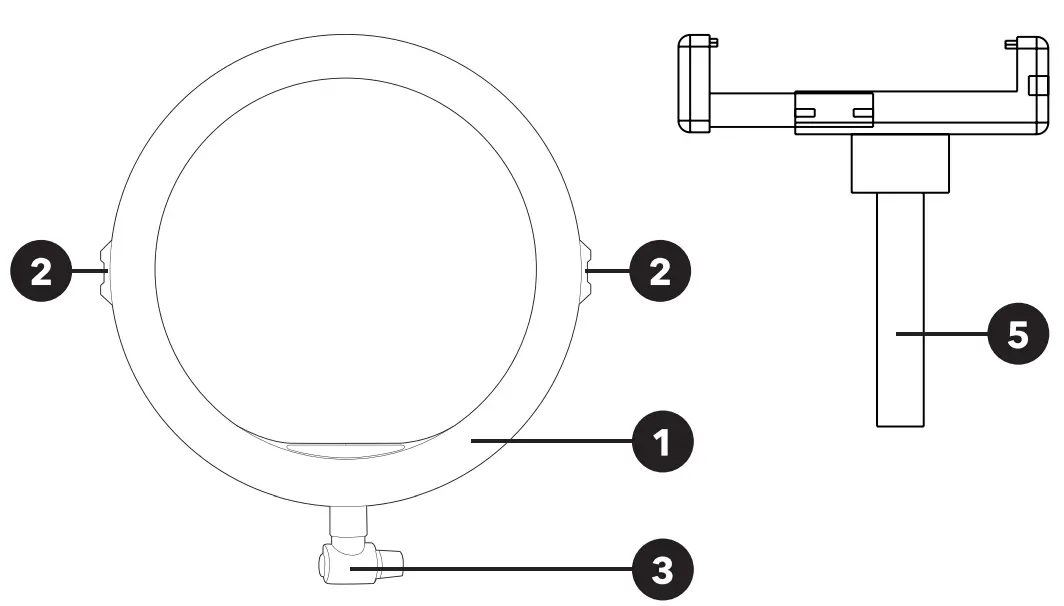 2
2
5
1
3