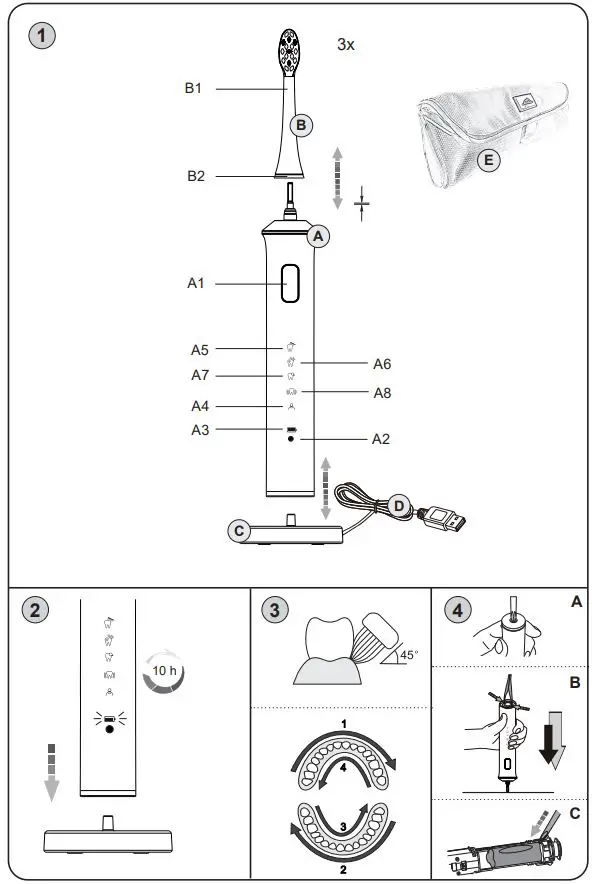 1

3x

B1

B

B2

E

A

A1

A5

A6

A7

A8

A4

A3

A2

D

C

2

10 h

3

45°

1

4

3

2

4

A

B

C