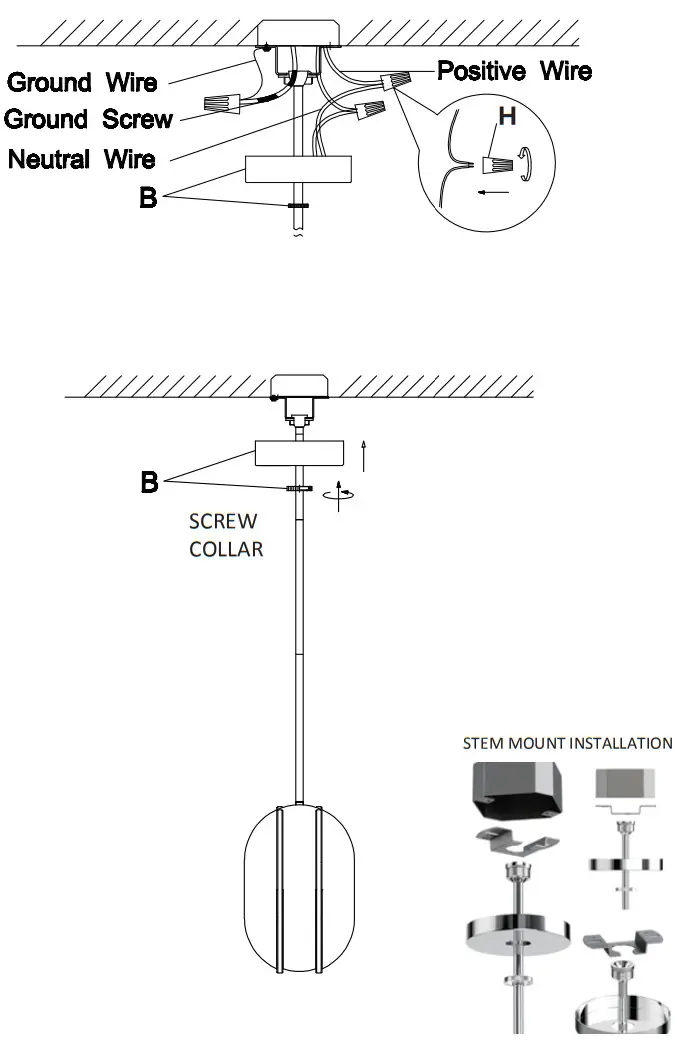 Ground Wire
Ground Screw
Neutral Wire
B
Positive Wire
H

B
SCREW COLLAR

STEM MOUNT INSTALLATION