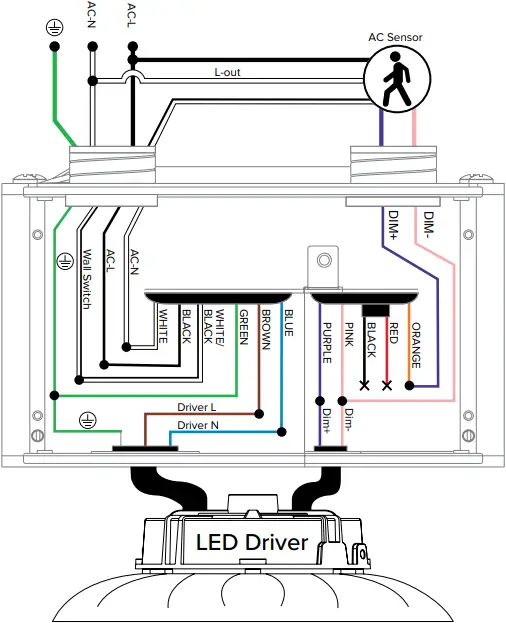 AC-N
AC-L
AC Sensor
L-out
DIM+
DIM-
Wall Switch
AC-L
AC-N
WHITE
BLACK
WHITE/ BLACK
GREEN
BROWN
BLUE
PURPLE
PINK
BLACK
RED
ORANGE
Driver L
Driver N
Dim+
Dim-
LED Driver