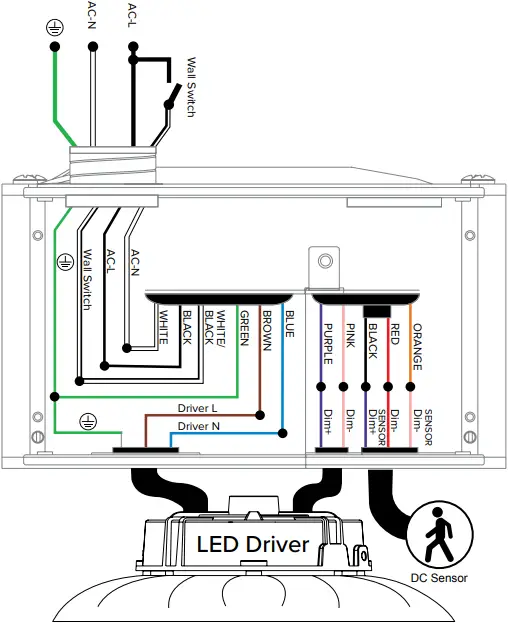 AC-N
AC-L
Wall Switch
Wall Switch
AC-L
AC-N
WHITE
BLACK
WHITE/ BLACK
GREEN
BROWN
BLUE
PURPLE
PINK
BLACK
RED
ORANGE
Driver L
Driver N
Dim+
Dim-
SENSOR Dim+
Dim-
SENSOR Dim-
LED Driver
DC Sensor