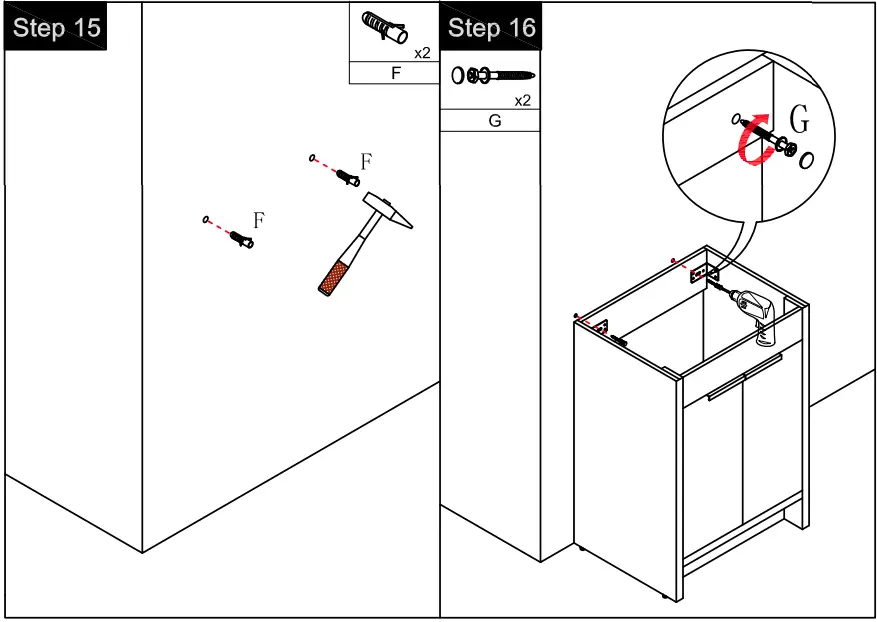 Step 15

x2

F

F

F

Step 16

x2

G

G