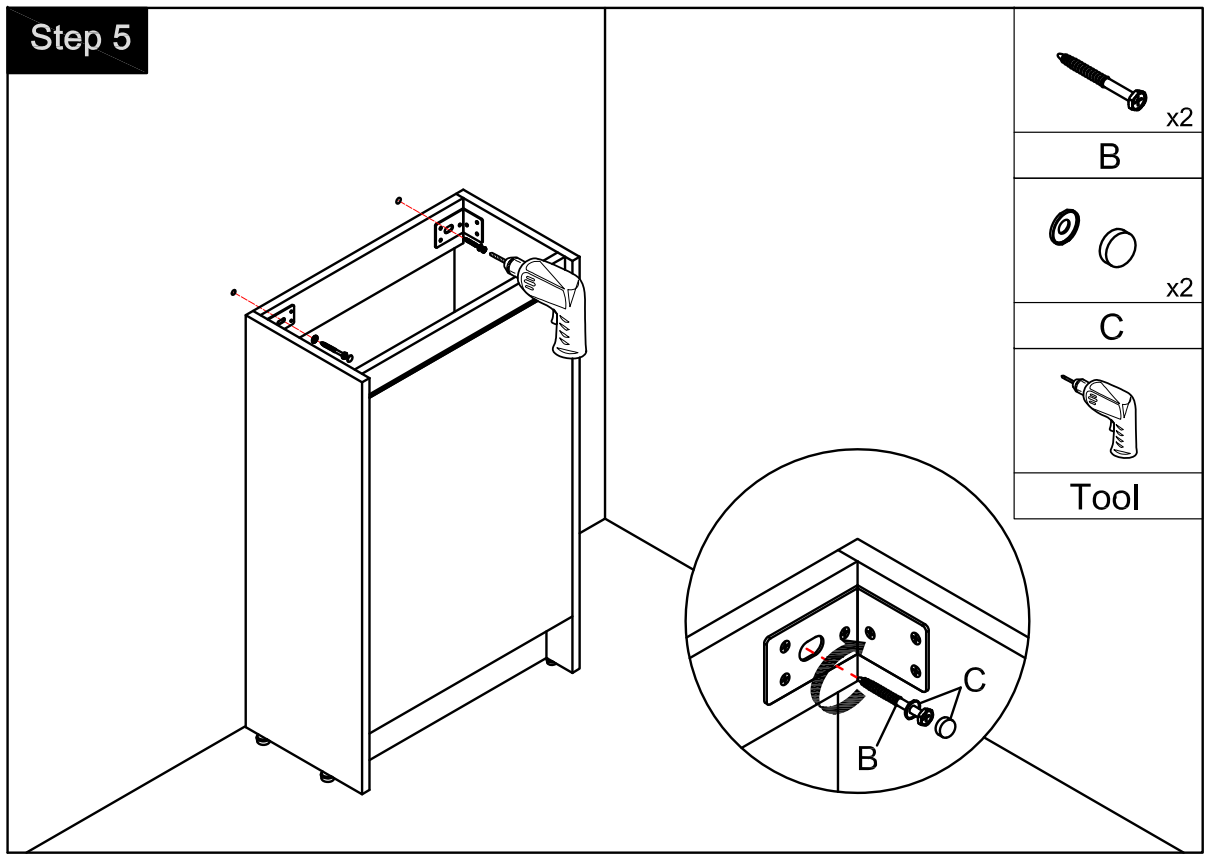 Step 5

x2

B

x2

C

Tool

C

B