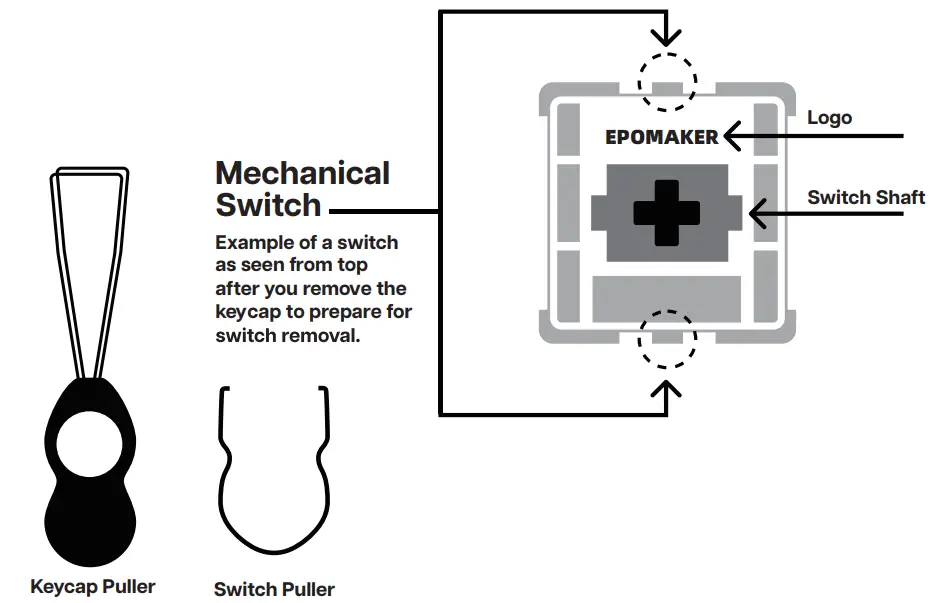 Mechanical Switch

Example of a switch as seen from top after you remove the keycap to prepare for switch removal.

EPOMAKER

Logo

Switch Shaft

Keycap Puller

Switch Puller