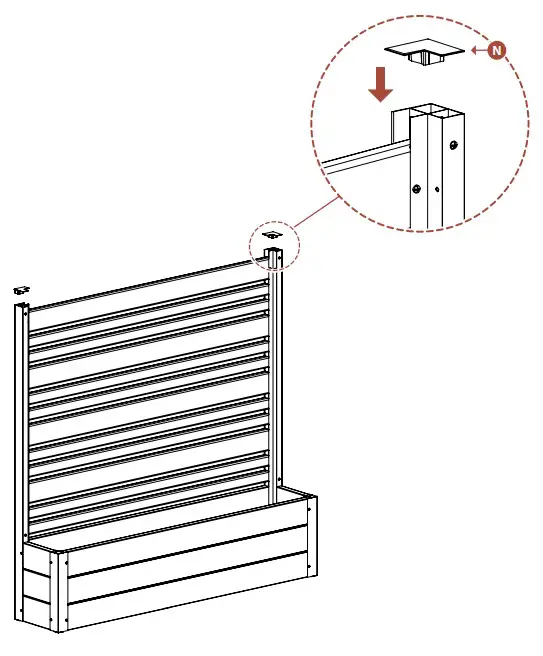 N