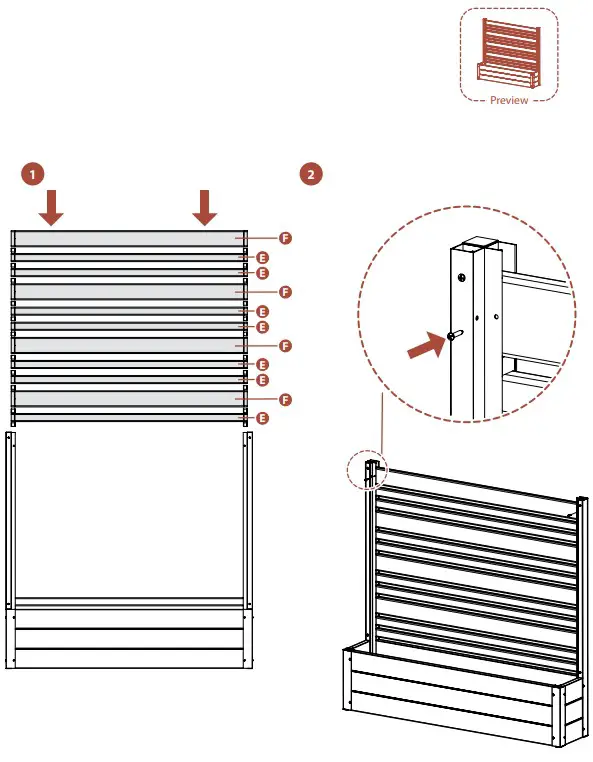 Preview

1

2

F
E
E
F
E
E
F
E
E
F
E