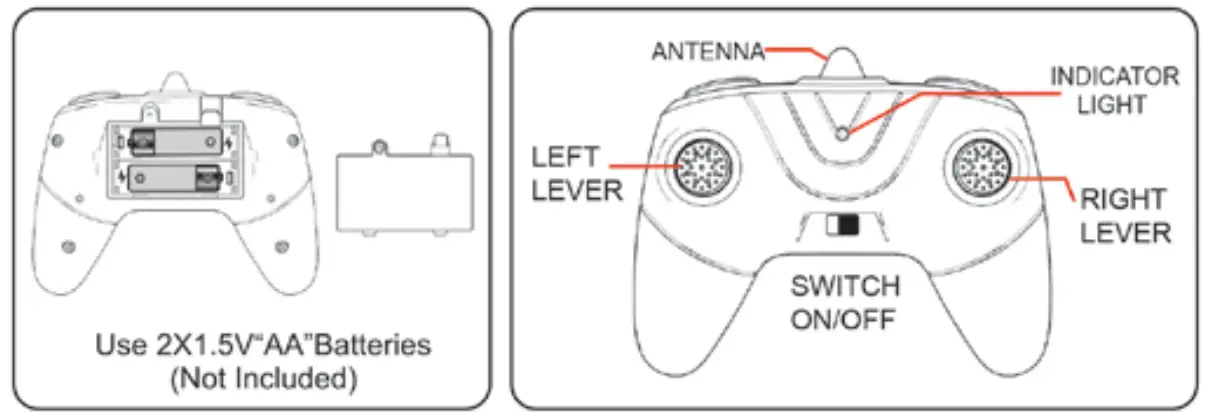 Use 2X1.5V“AA”Batteries
(Not Included)

ANTENNA

INDICATOR LIGHT

LEFT LEVER

RIGHT LEVER

SWITCH ON/OFF