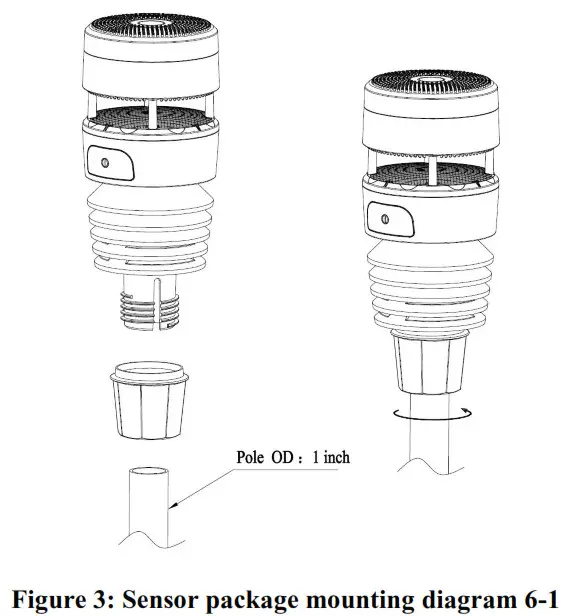 Pole OD：1 inch

Figure 3: Sensor package mounting diagram 6-1