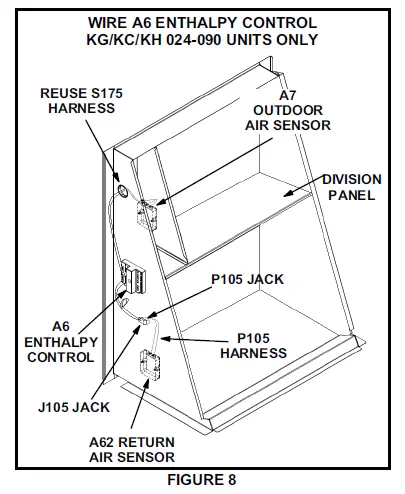 WIRE A6 ENTHALPY CONTROL
KG/KC/KH 024-090 UNITS ONLY

REUSE S175 HARNESS

A7 OUTDOOR AIR SENSOR

DIVISION PANEL

P105 JACK

A6 ENTHALPY CONTROL

P105 HARNESS

J105 JACK

A62 RETURN AIR SENSOR

FIGURE 8