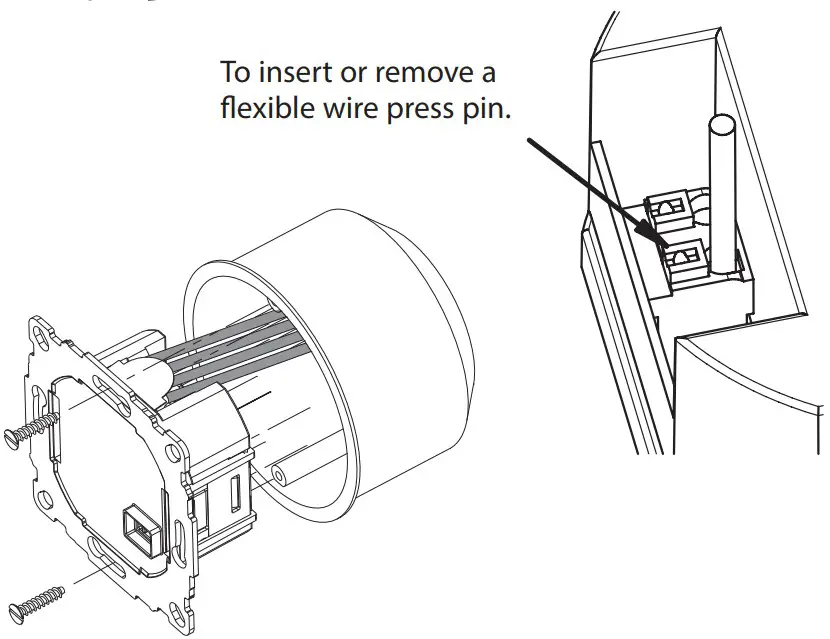 To insert or remove a flexible wire press pin.