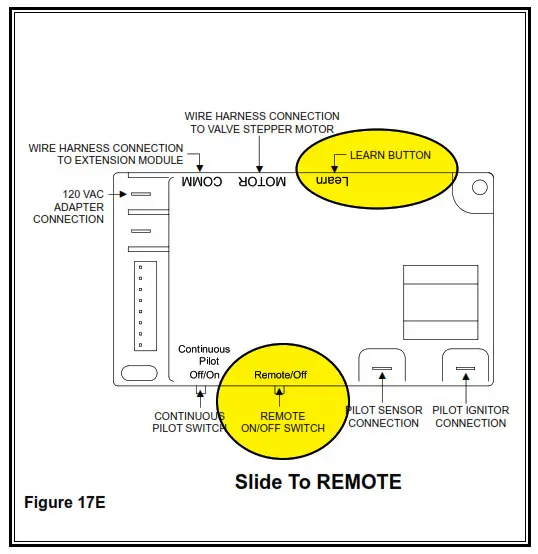 WIRE HARNESS CONNECTION TO VALVE STEPPER MOTOR

WIRE HARNESS CONNECTION TO EXTENSION MODULE

LEARN BUTTON

COMM

MOTOR

Learn

120 VAC ADAPTER CONNECTION

Continuous Pilot Off/On

Remote/Off

CONTINUOUS PILOT SWITCH

REMOTE ON/OFF SWITCH

PILOT SENSOR CONNECTION

PILOT IGNITOR CONNECTION

Slide To REMOTE

Figure 17E