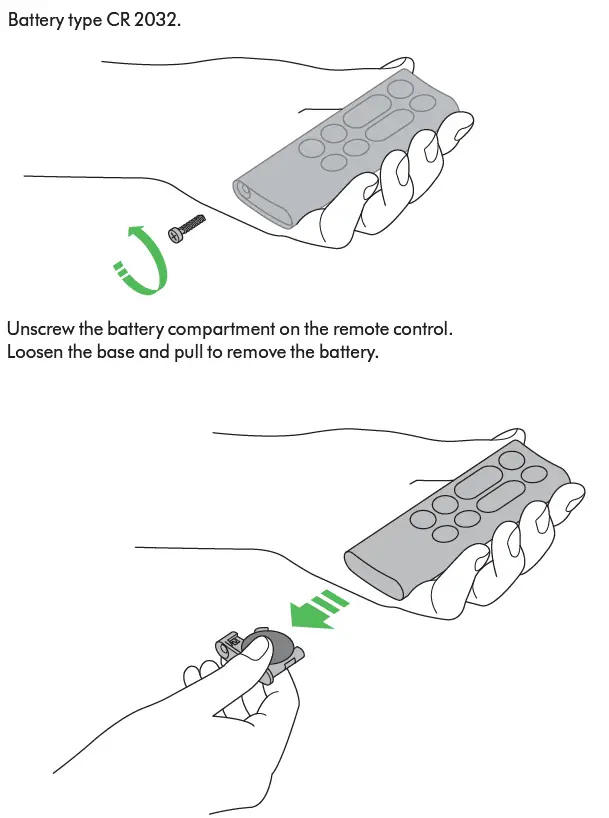 Battery type CR 2032.

Unscrew the battery compartment on the remote control.
Loosen the base and pull to remove the battery.