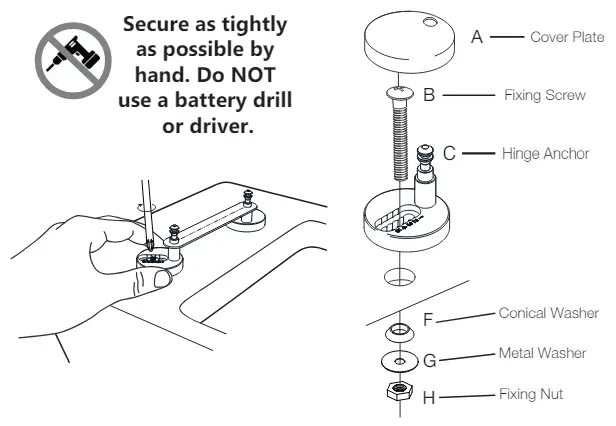 Secure as tightly as possible by hand. Do NOT use a battery drill or driver.

A Cover Plate
B Fixing Screw
C Hinge Anchor
F Conical Washer
G Metal Washer
H Fixing Nut