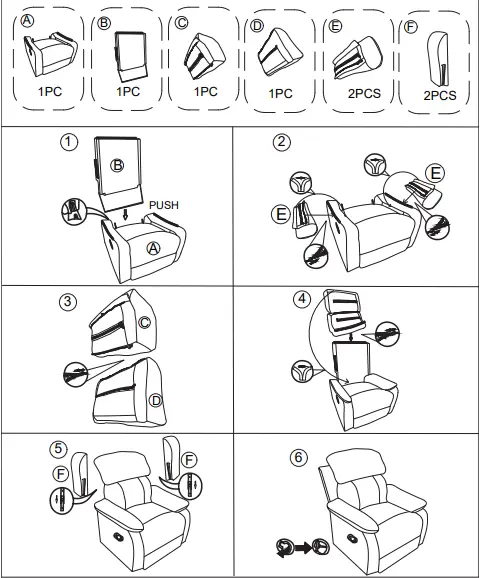 A
1PC

B
1PC

C
1PC

D
1PC

E
2PCS

F
2PCS

1
B
PUSH
A

2
E
E

3
C
D

4

5
F
F

6