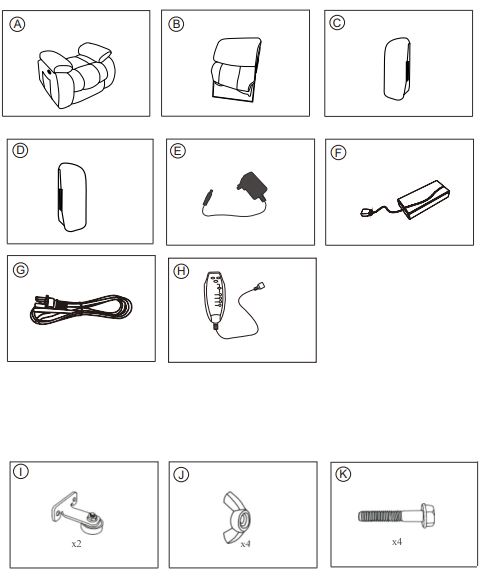 A

B

C

D

E

F

G

H

I

x2

J

x4

K

x4