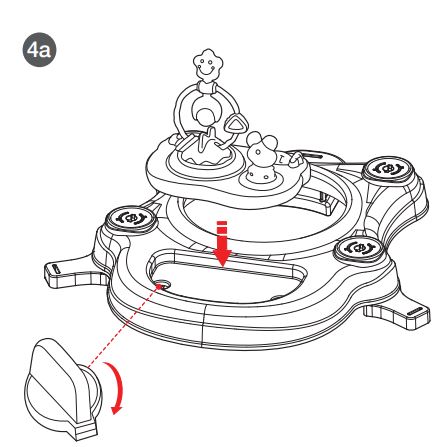 4a