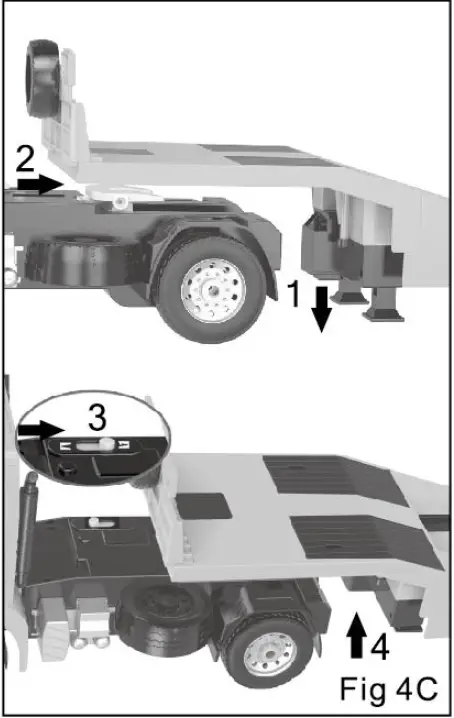 2
1
3
4
Fig 4C