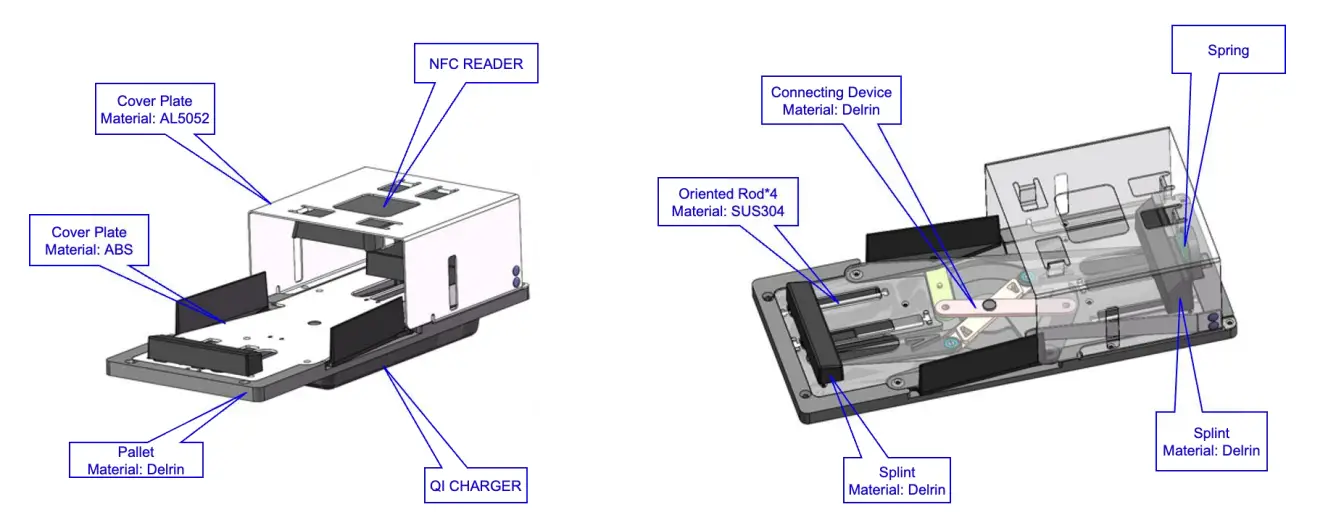 NFC READER

Cover Plate
Material: AL5052

Cover Plate
Material: ABS

Pallet
Material: Delrin

QI CHARGER

Spring

Connecting Device
Material: Delrin

Oriented Rod*4
Material: SUS304

Splint
Material: Delrin

Splint
Material: Delrin