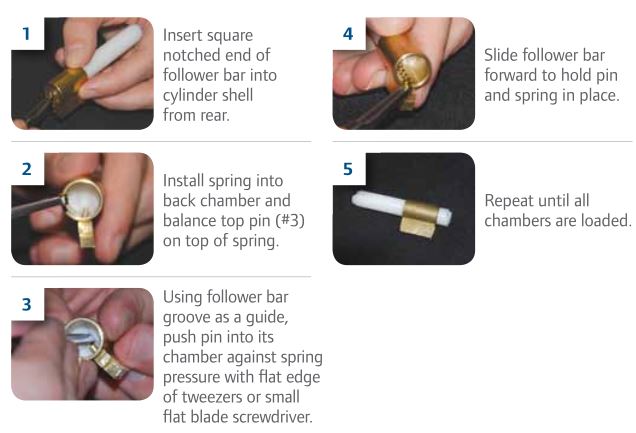 1

Insert square notched end of follower bar into cylinder shell from rear.

2

Install spring into back chamber and balance top pin (#3) on top of spring.

3

Using follower bar groove as a guide, push pin into its chamber against spring pressure with flat edge of tweezers or small flat blade screwdriver.

4

Slide follower bar forward to hold pin and spring in place.

5

Repeat until all chambers are loaded.